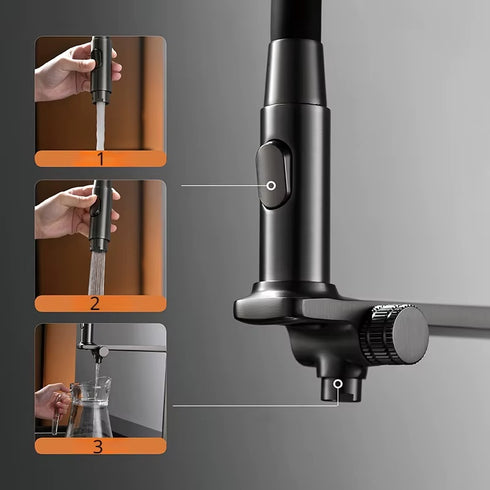 1

2

3